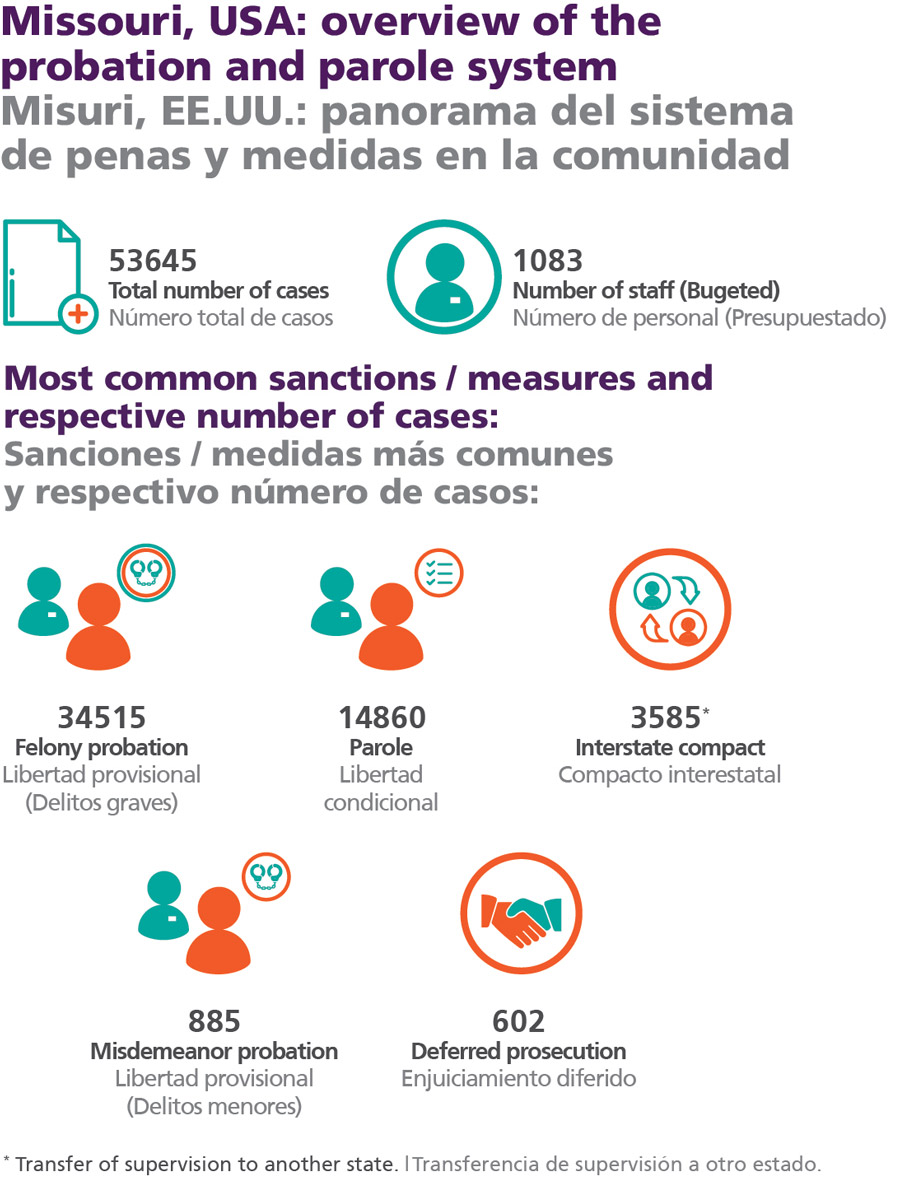 Missouri, USA: overview of the probation and parole system
Misuri, EE.UU.: panorama del sistema de penas y medidas en la comunidad

53645
Total number of cases
Número total de casos

1083
Number of staff (Bugeted)
Número de personal (Presupuestado)

Most common sanctions / measures and respective number of cases:
Sanciones / medidas más comunes y respectivo número de casos:

34515
Felony probation
Libertad provisional (Delitos graves)

14860
Parole
Libertad condicional

3585*
Interstate compact
Compacto interestatal

885
Misdemeanor probation
Libertad provisional (Delitos menores)

602
Deferred prosecution
Enjuiciamiento diferido

* Transfer of supervision to another state. | Transferencia de supervisión a otro estado.