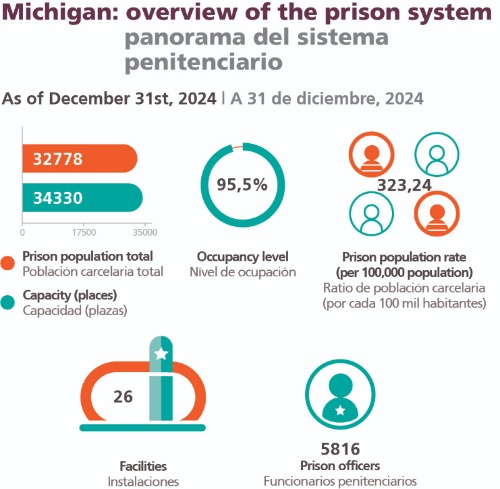 Michigan: overview of the prison system
panorama del sistema penitenciario

As of December 31st, 2024 | A 31 de diciembre, 2024

32778
34330
0 17500 35000

Prison population total
Población carcelaria total

Capacity (places)
Capacidad (plazas)

95,5%

Occupancy level
Nivel de ocupación

323,24

Prison population rate (per 100,000 population)
Ratio de población carcelaria (por cada 100 mil habitantes)

26

Facilities
Instalaciones

5816
Prison officers
Funcionarios penitenciarios