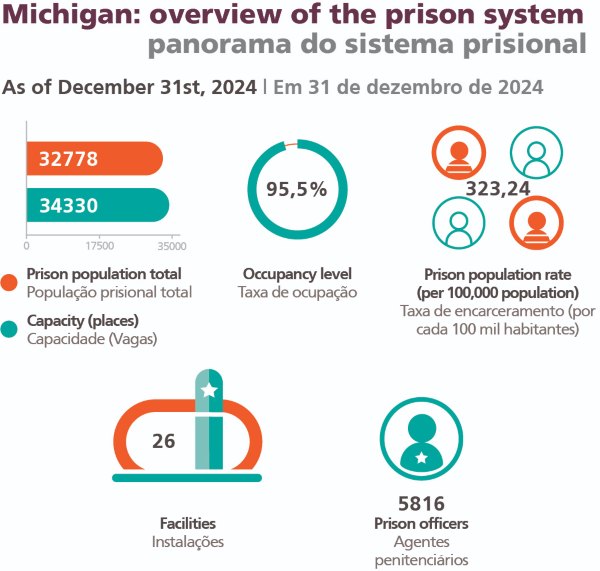 Michigan: overview of the prison system
panorama do sistema prisional

As of December 31st, 2024 | Em 31 de dezembro de 2024

32778
34330
0 17500 35000

Prison population total
População prisional total

Capacity (places)
Capacidade (Vagas)

95,5%

Occupancy level
Taxa de ocupação

323,24

Prison population rate (per 100,000 population)
Taxa de encarceramento (por cada 100 mil habitantes)

26

Facilities
Instalações

5816
Prison officers
Agentes penitenciários