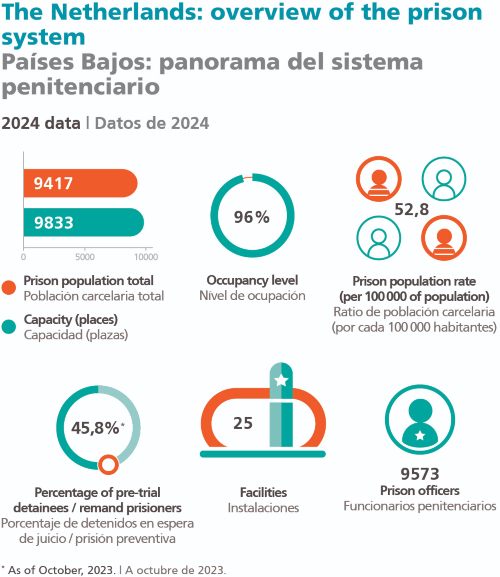 The Netherlands: overview of the prison system
Países Bajos: panorama del sistema penitenciario

2024 data | Datos de 2024

9417
9833
0 5000 10000

Prison population total
Población carcelaria total

Capacity (places)
Capacidad (plazas)

96%

Occupancy level
Nivel de ocupación

52,8

Prison population rate (per 100 000 of population)
Ratio de población carcelaria (por cada 100 000 habitantes)

45,8%*

Percentage of pre-trial detainees / remand prisioners
Porcentaje de detenidos en espera de juicio / prisión preventiva

25

Facilities
Instalaciones

9573
Prison officers
Funcionarios penitenciarios

* As of October, 2023. | A octubre de 2023.