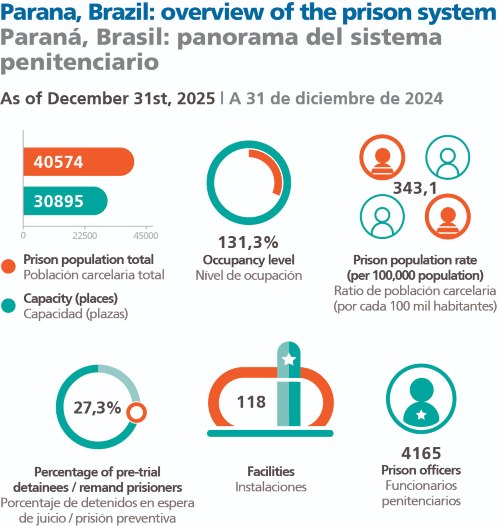 Parana, Brazil: overview of the prison system
Paraná, Brasil: panorama del sistema penitenciario

As of December 31st, 2025 | A 31 de diciembre de 2024

40574
30895
0
22500
45000

Prison population total
Población carcelaria total

Capacity (places)
Capacidad (plazas)

131,3%
Occupancy level
Nivel de ocupación

343,1
Prison population rate (per 100,000 population)
Ratio de población carcelaria (por cada 100 mil habitantes)

27,3%
Percentage of pre-trial detainees / remand prisioners
Porcentaje de detenidos en espera de juicio / prisión preventiva

118
Facilities
Instalaciones

4165
Prison officers
Funcionarios penitenciarios