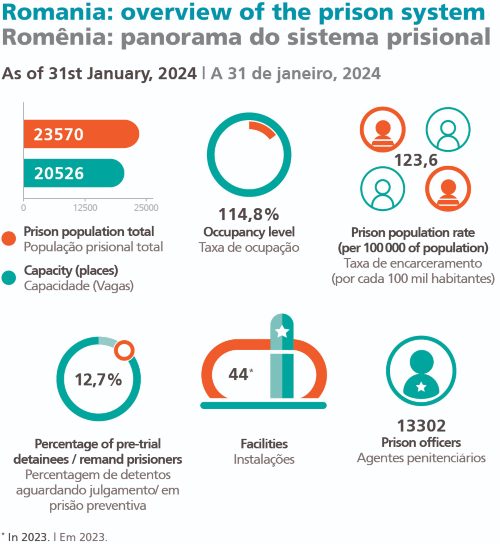 Romania: overview of the prison system
Romênia: panorama do sistema prisional

As of 31st January, 2024 | A 31 de janeiro, 2024

23570
20526
0 12500 25000

Prison population total
População prisional total

Capacity (places)
Capacidade (Vagas)

114,8%
Occupancy level
Taxa de ocupação

123,6
Prison population rate (per 100 000 of population)
Taxa de encarceramento (por cada 100 mil habitantes)

12,7%
Percentage of pre-trial detainees / remand prisioners
Percentagem de detentos aguardando julgamento/ em prisão preventiva

44*
Facilities
Instalações

13302
Prison officers
Agentes penitenciários

* In 2023. | Em 2023.