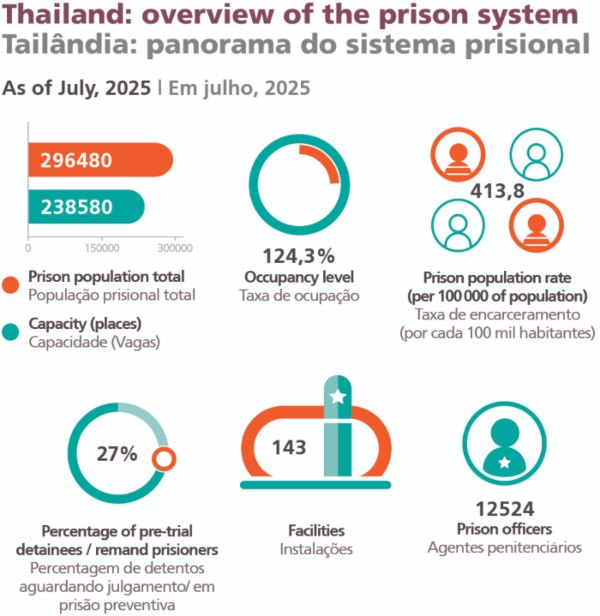 Thailand: overview of the prison system
Tailândia: panorama do sistema prisional

As of July, 2025 | Em julho, 2025

296480
238580
0 150000 300000

Prison population total
População prisional total

Capacity (places)
Capacidade (Vagas)

124,3%
Occupancy level
Taxa de ocupação

413,8
Prison population rate (per 100 000 of population)
Taxa de encarceramento (por cada 100 mil habitantes)

27%
Percentage of pre-trial detainees / remand prisioners
Percentagem de detentos aguardando julgamento/ em prisão preventiva

143
Facilities
Instalações

12524
Prison officers
Agentes penitenciários